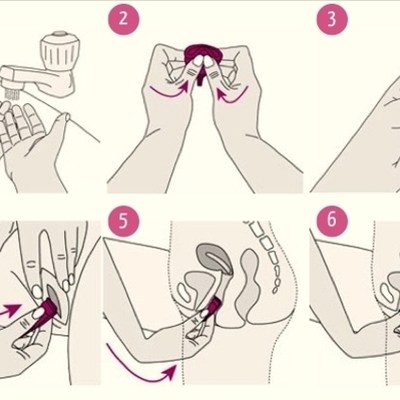 2

3

5

6